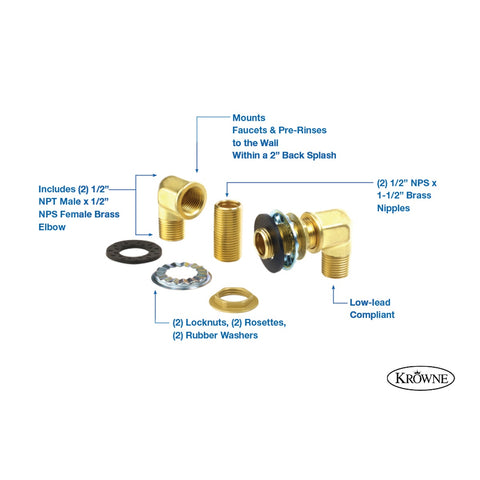 Mounts
Faucets & Pre-Rinses
to the Wall
Within a 2" Back Splash

Includes (2) 1/2"
NPT Male x 1/2"
NPS Female Brass
Elbow

(2) 1/2" NPS x
1-1/2" Brass
Nipples

Low-lead
Compliant

(2) Locknuts, (2) Rosettes,
(2) Rubber Washers

KROWNE