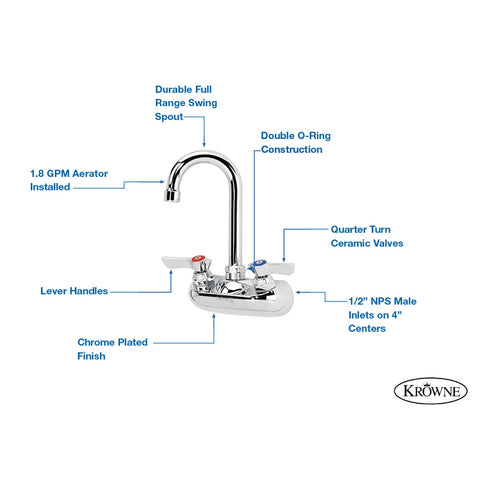 Durable Full Range Swing Spout

Double O-Ring Construction

1.8 GPM Aerator Installed

Quarter Turn Ceramic Valves

Lever Handles

1/2" NPS Male Inlets on 4" Centers

Chrome Plated Finish

KROWNE